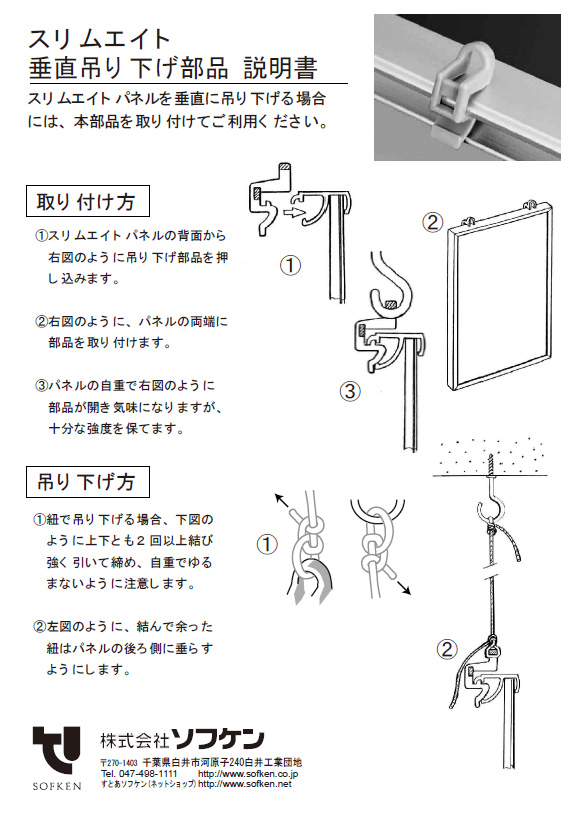 スリムエイト
垂直吊り下げ部品 説明書

スリムエイトパネルを垂直に吊り下げる場合には、本部品を取り付けてご利用ください。

取り付け方

①スリムエイトパネルの背面から右図のように吊り下げ部品を押し込みます。

②右図のように、パネルの両端に部品を取り付けます。

③パネルの自重で右図のように部品が開き気味になりますが、十分な強度を保てます。

①

②

③

吊り下げ方

①紐で吊り下げる場合、下図のように上下とも2回以上結び強く引いて締め、自重でゆるまないように注意します。

②左図のように、結んで余った紐はパネルの後ろ側に垂らすようにします。

①

②

SOFKEN

株式会社ソフケン
〒270-1403 千葉県白井市河原子240白井工業団地
Tel. 047-498-1111 http://www.sofken.co.jp
すとあソフケン(ネットショップ) http://www.sofken.net